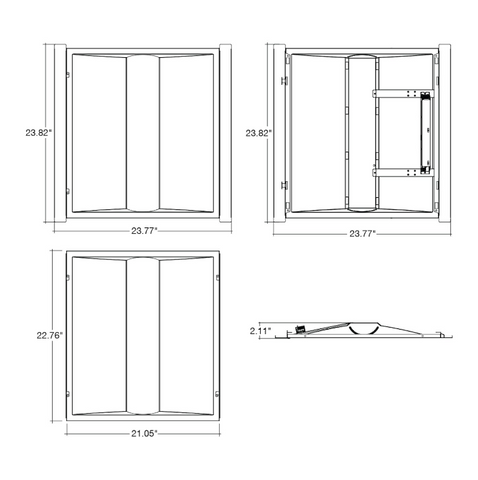 23.82"

23.77"

23.82"

23.77"

22.76"

21.05"

2.11"