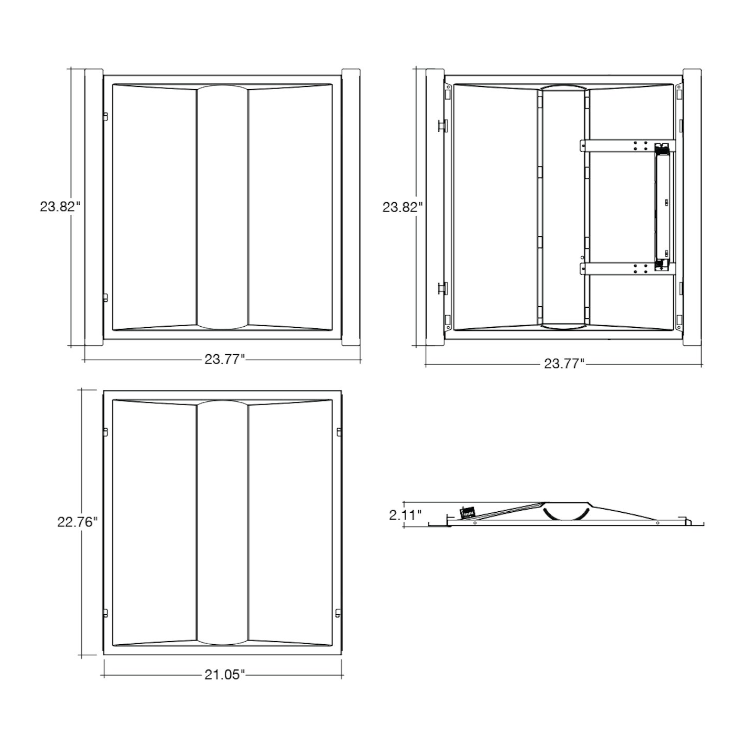 23.82"

23.77"

23.82"

23.77"

22.76"

21.05"

2.11"